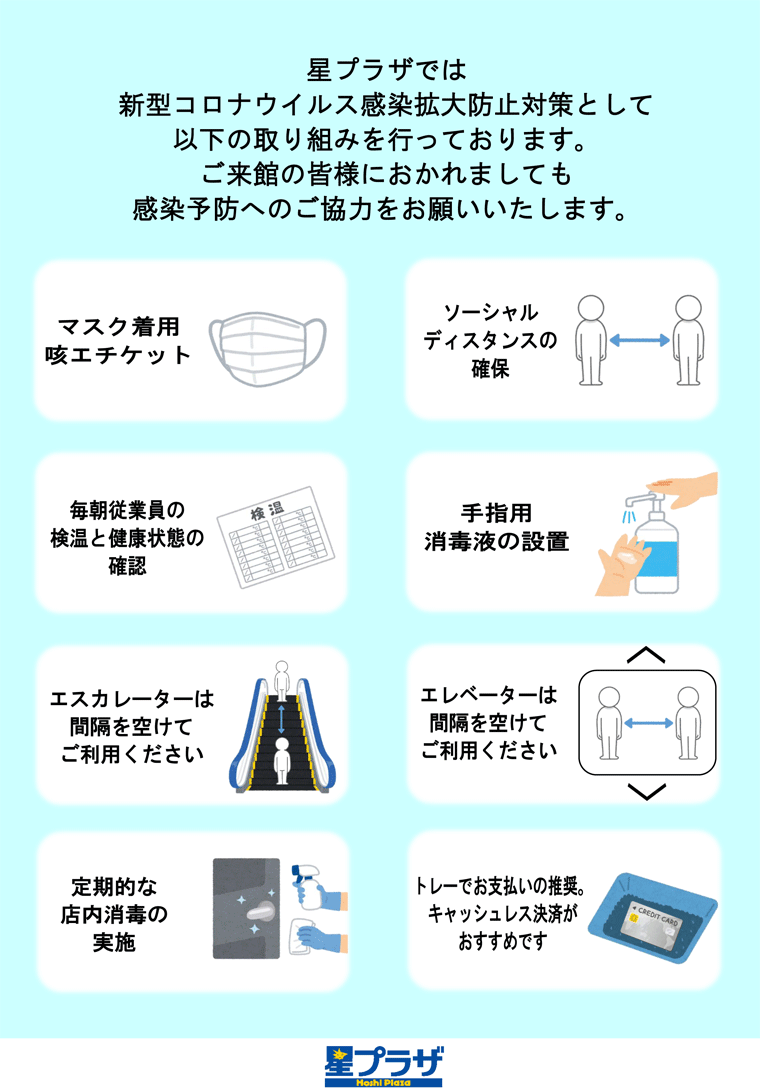 星プラザでは
新型コロナウイルス感染拡大防止対策として
以下の取り組みを行っております。
ご来館の皆様におかれましても
感染予防へのご協力をお願いいたします。

マスク着用
咳エチケット

ソーシャル
ディスタンスの
確保

毎朝従業員の
検温と健康状態の
確認

検温

手指用
消毒液の設置

エスカレーターは
間隔を空けて
ご利用ください

エレベーターは
間隔を空けて
ご利用ください

定期的な
店内消毒の
実施

トレーでお支払いの推奨。
キャッシュレス決済が
おすすめです

CREDIT CARD

星プラザ
Hoshi Plaza